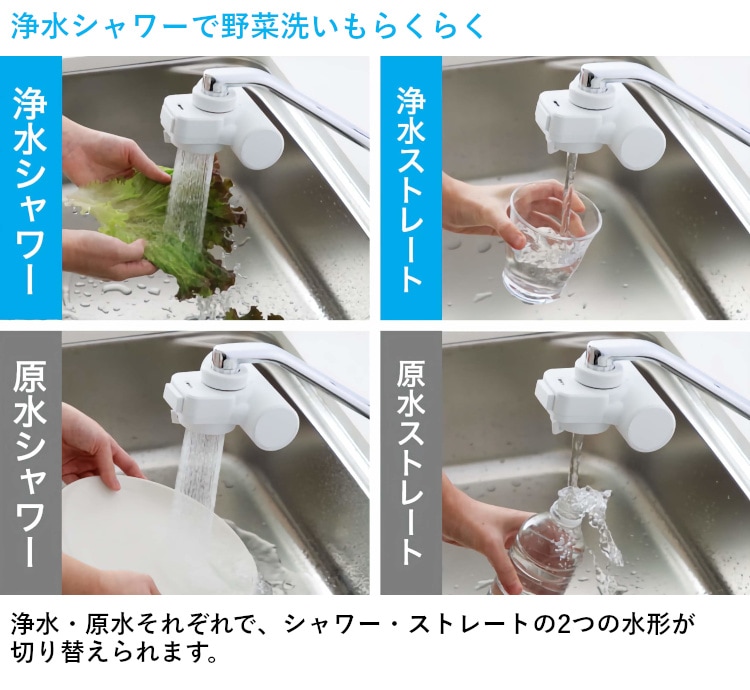 浄水シャワーで野菜洗いもらくらく

浄水シャワー

浄水ストレート

原水シャワー

原水ストレート

浄水・原水それぞれで、シャワー・ストレートの2つの水形が切り替えられます。